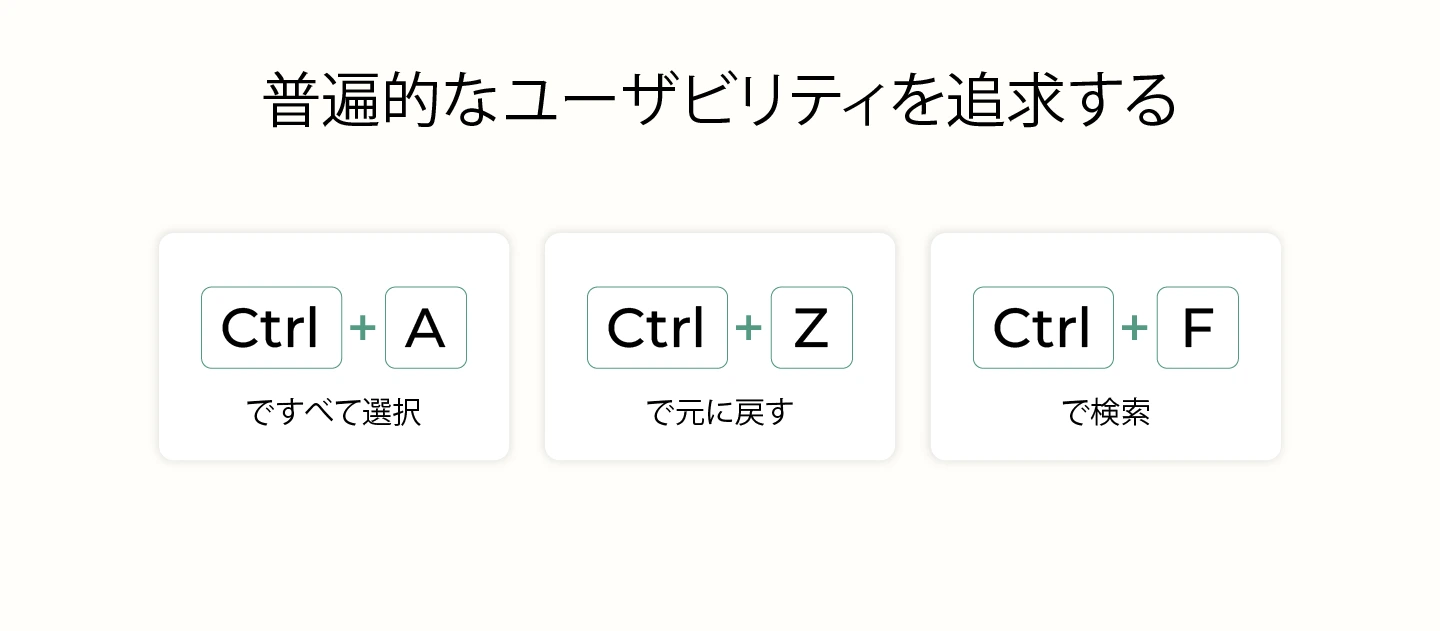 普遍的なユーザビリティを追求する

Ctrl + A
ですべて選択

Ctrl + Z
で元に戻す

Ctrl + F
で検索